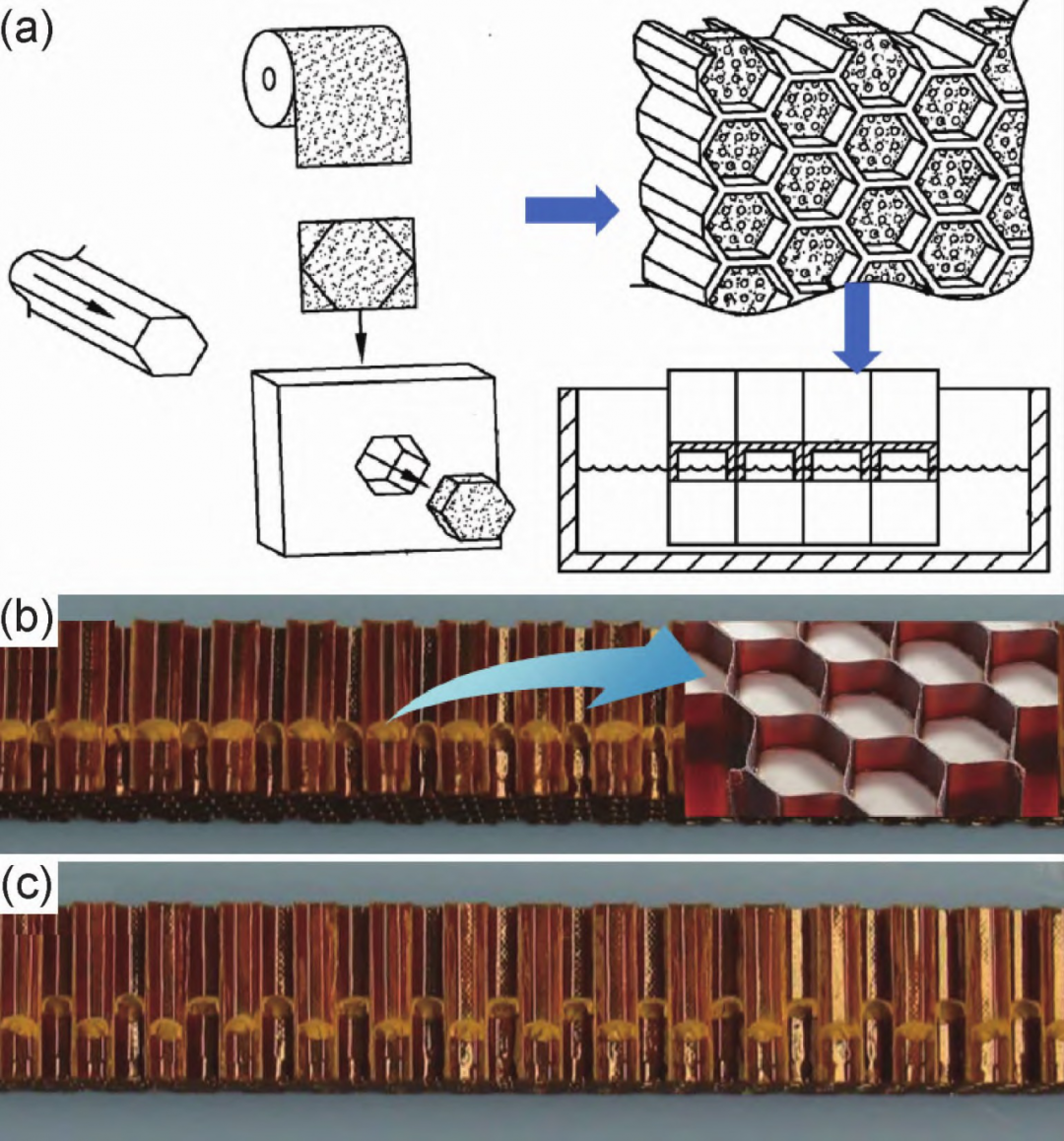 (a)

(b)

(c)