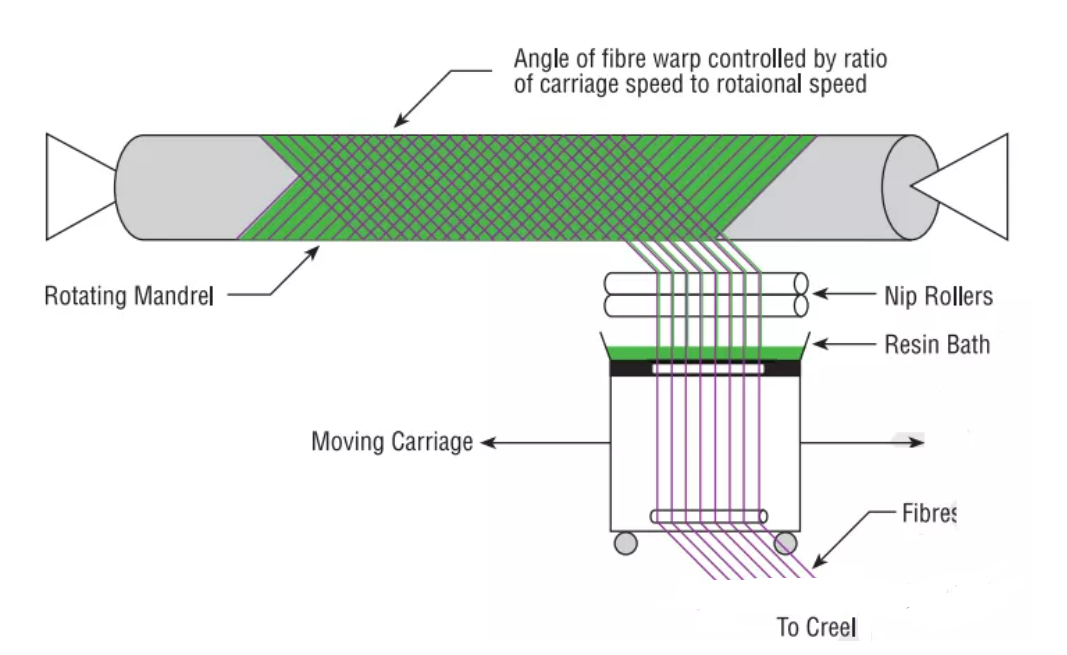 Angle of fibre warp controlled by ratio of carriage speed to rotaional speed

Rotating Mandrel

Nip Rollers

Resin Bath

Moving Carriage

Fibres

To Creel